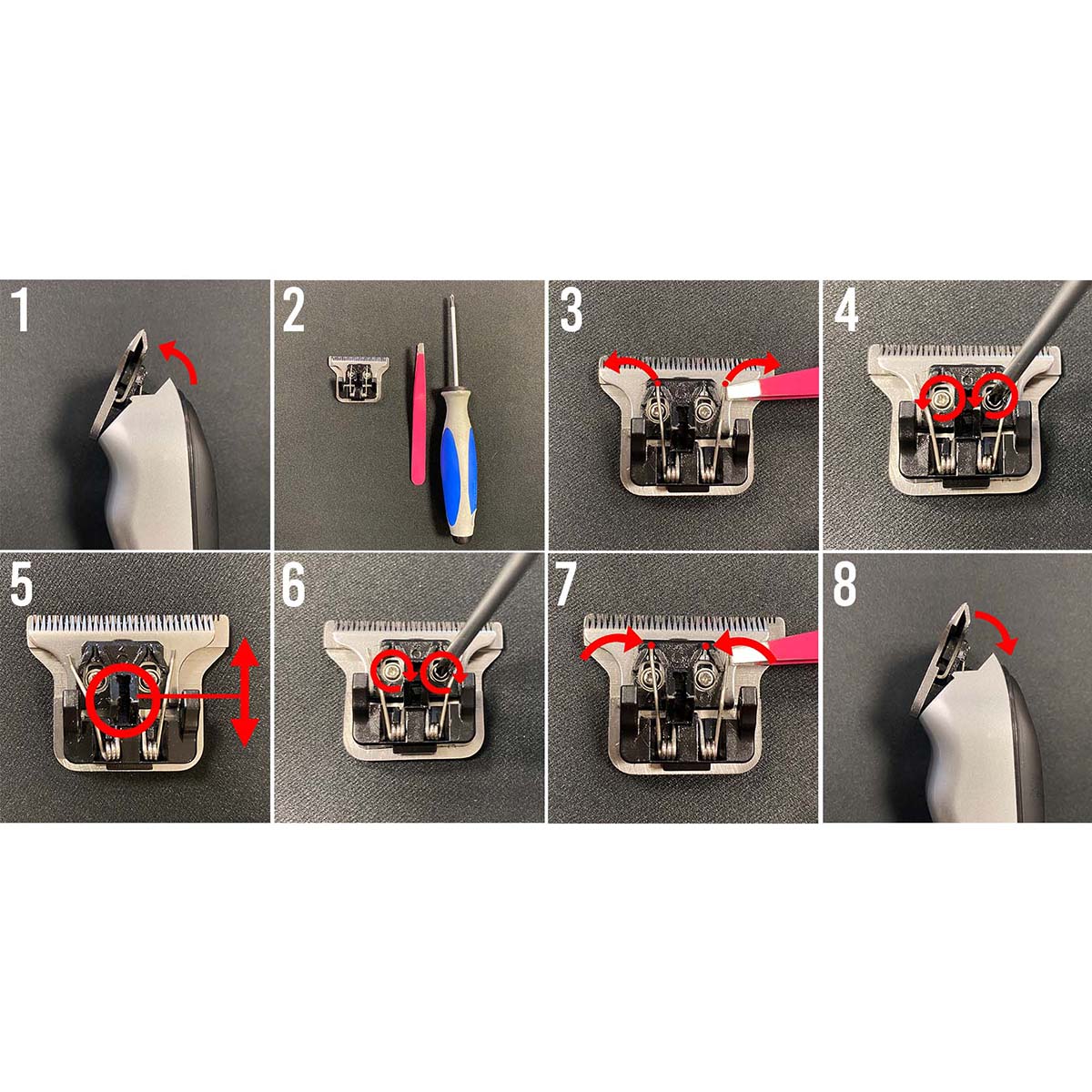 1

2

3

4

5

6

7

8